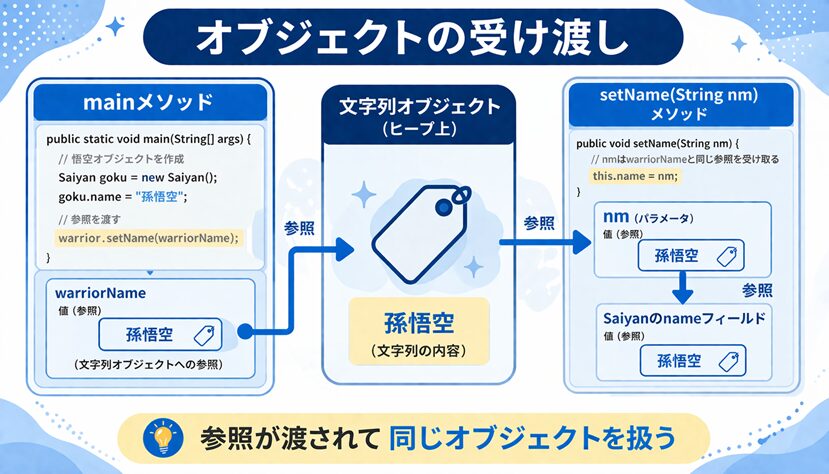 オブジェクトの受け渡し

mainメソッド

public static void main(String[] args) {
// 悟空オブジェクトを作成
Saiyan goku = new Saiyan();
goku.name = "孫悟空";

// 参照を渡す
warrior.setName(warriorName);
}

warriorName
値（参照）
孫悟空
（文字列オブジェクトへの参照）

参照

文字列オブジェクト
（ヒープ上）

孫悟空
（文字列の内容）

参照

setName(String nm)
メソッド

public void setName(String nm) {
// nmはwarriorNameと同じ参照を受け取る
this.name = nm;
}

nm（パラメータ）
値（参照）
孫悟空

参照

Saiyanのnameフィールド
値（参照）
孫悟空

参照が渡されて 同じオブジェクトを扱う